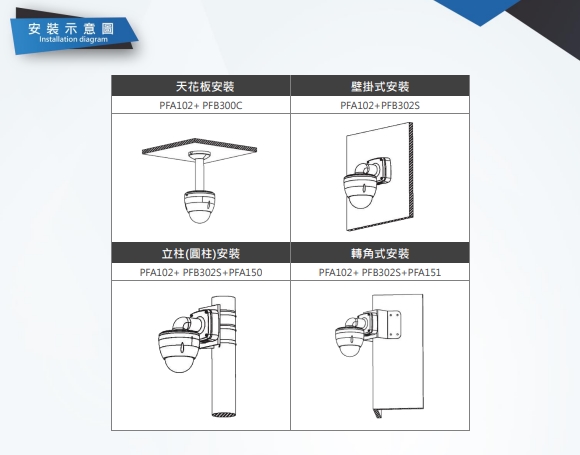 安裝示意圖
Installation diagram

| 天花板安裝 | 壁掛式安裝 |
|---|---|
| PFA102+ PFB300C | PFA102+PFB302S |
| | |
| 立柱(圓柱)安裝 | 轉角式安裝 |
| PFA102+ PFB302S+PFA150 | PFA102+ PFB302S+PFA151 |
| | |